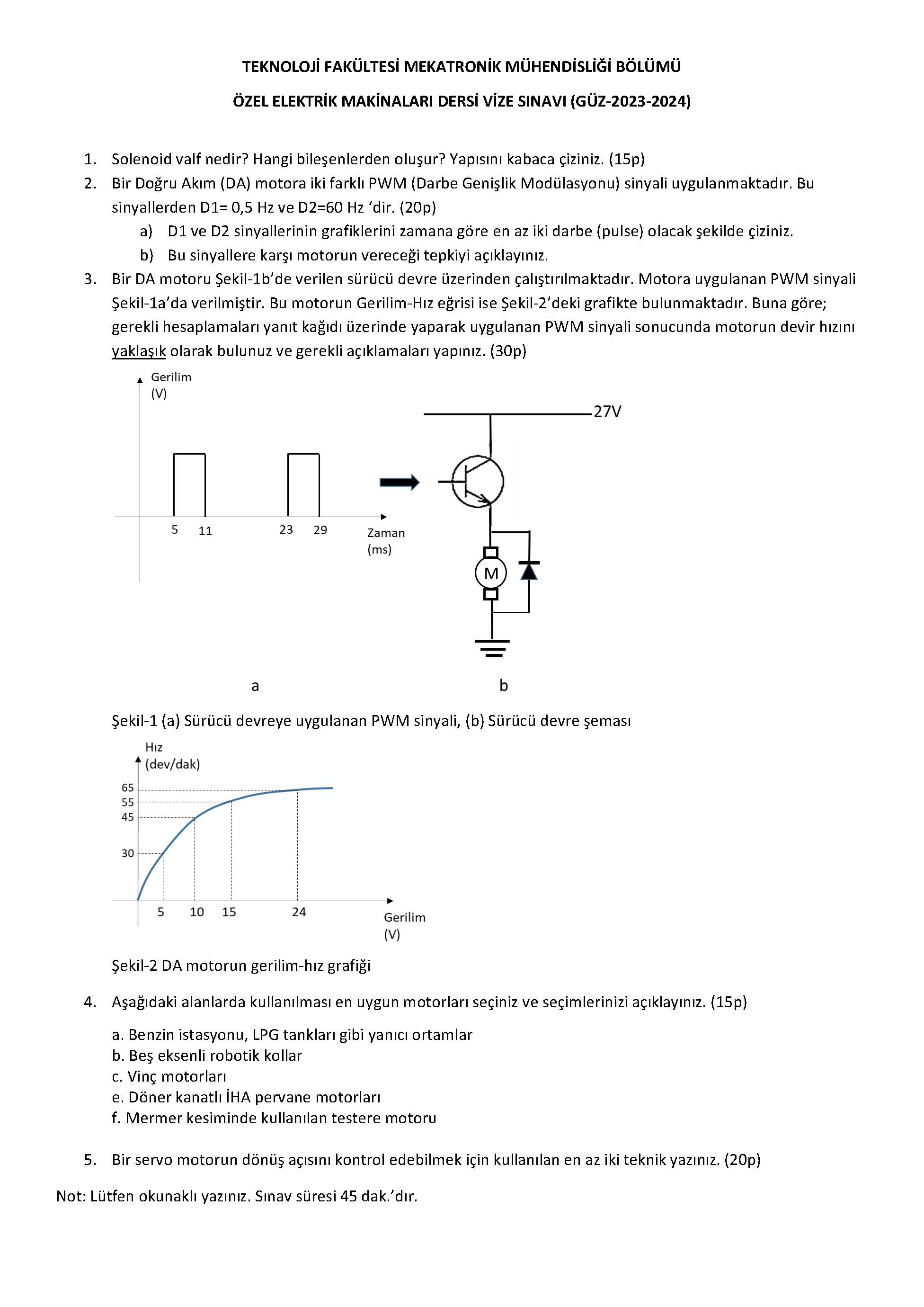 TEKNOLOJİ FAKÜLTESİ MEKATRONİK MÜHENDİSLİĞİ BÖLÜMÜ

ÖZEL ELEKTRİK MAKİNALARI DERSİ VİZE SINAVI (GÜZ-2023-2024)

1. Solenoid valf nedir? Hangi bileşenlerden oluşur? Yapısını kabaca çiziniz. (15p)
2. Bir Doğru Akım (DA) motora iki farklı PWM (Darbe Genişlik Modülasyonu) sinyali uygulanmaktadır. Bu sinyallerden D1= 0,5 Hz ve D2=60 Hz ‘dir. (20p)
a) D1 ve D2 sinyallerinin grafiklerini zamana göre en az iki darbe (pulse) olacak şekilde çiziniz.
b) Bu sinyallere karşı motorun vereceği tepkiyi açıklayınız.
3. Bir DA motoru Şekil-1b’de verilen sürücü devre üzerinden çalıştırılmaktadır. Motora uygulanan PWM sinyali Şekil-1a’da verilmiştir. Bu motorun Gerilim-Hız eğrisi ise Şekil-2’deki grafikte bulunmaktadır. Buna göre; gerekli hesaplamaları yanıt kağıdı üzerinde yaparak uygulanan PWM sinyali sonucunda motorun devir hızını yaklaşık olarak bulunuz ve gerekli açıklamaları yapınız. (30p)

Gerilim (V)
5 11 23 29
Zaman (ms)
27V
M
a
b

Şekil-1 (a) Sürücü devreye uygulanan PWM sinyali, (b) Sürücü devre şeması

Hız (dev/dak)
65
55
45
30
5 10 15 24
Gerilim (V)

Şekil-2 DA motorun gerilim-hız grafiği

4. Aşağıdaki alanlarda kullanılması en uygun motorları seçiniz ve seçimlerinizi açıklayınız. (15p)
a. Benzin istasyonu, LPG tankları gibi yanıcı ortamlar
b. Beş eksenli robotik kollar
c. Vinç motorları
e. Döner kanatlı İHA pervane motorları
f. Mermer kesiminde kullanılan testere motoru

5. Bir servo motorun dönüş açısını kontrol edebilmek için kullanılan en az iki teknik yazınız. (20p)

Not: Lütfen okunaklı yazınız. Sınav süresi 45 dak.’dır.